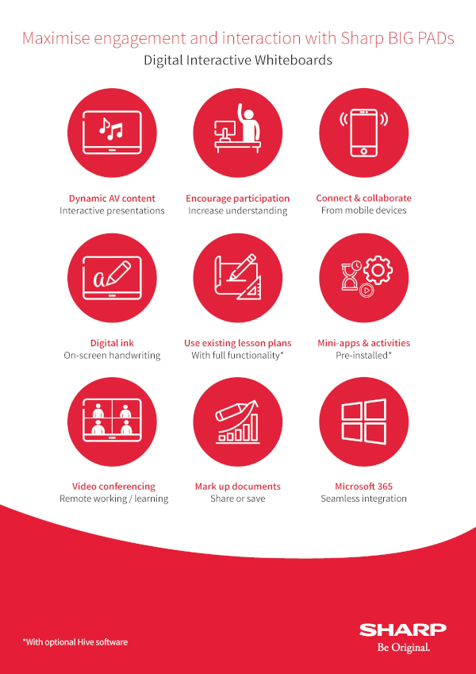 Maximise engagement and interaction with Sharp BIG PADs
Digital Interactive Whiteboards

Dynamic AV content
Interactive presentations

Encourage participation
Increase understanding

Connect & collaborate
From mobile devices

a

Digital ink
On-screen handwriting

Use existing lesson plans
With full functionality*

Mini-apps & activities
Pre-installed*

Video conferencing
Remote working / learning

Mark up documents
Share or save

Microsoft 365
Seamless integration

*With optional Hive software

SHARP
Be Original.